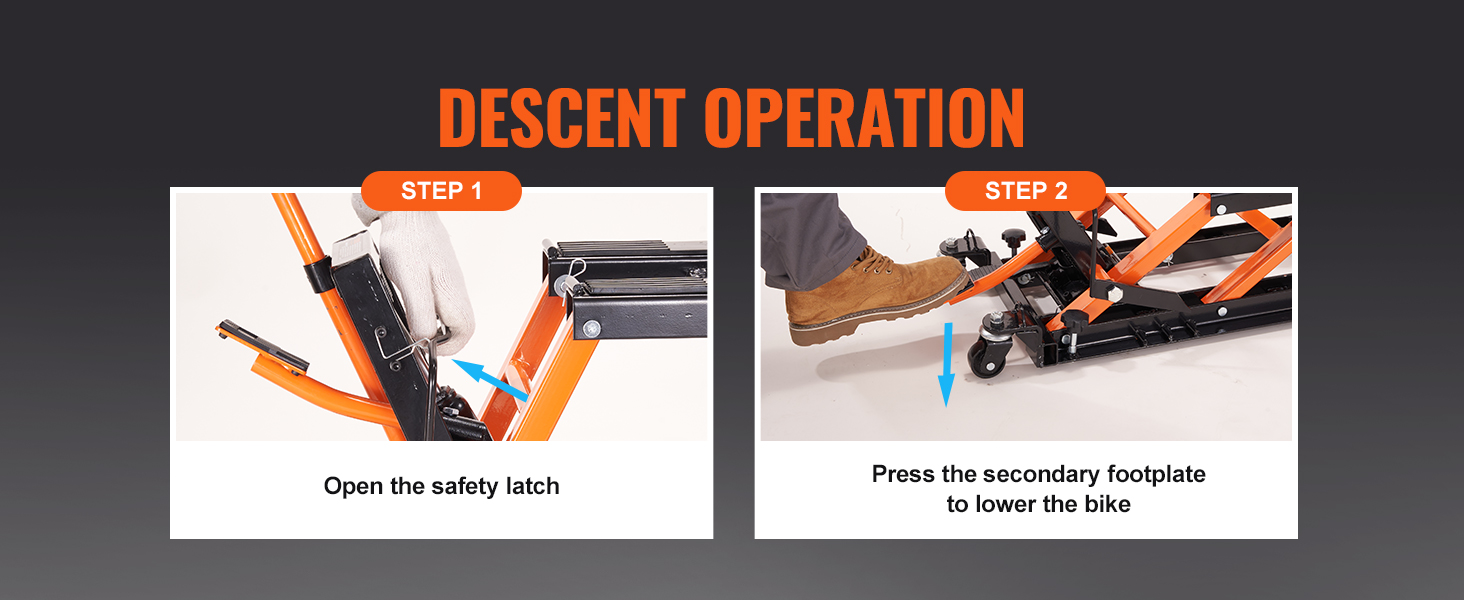 DESCENT OPERATION

STEP 1

Open the safety latch

STEP 2

Press the secondary footplate to lower the bike