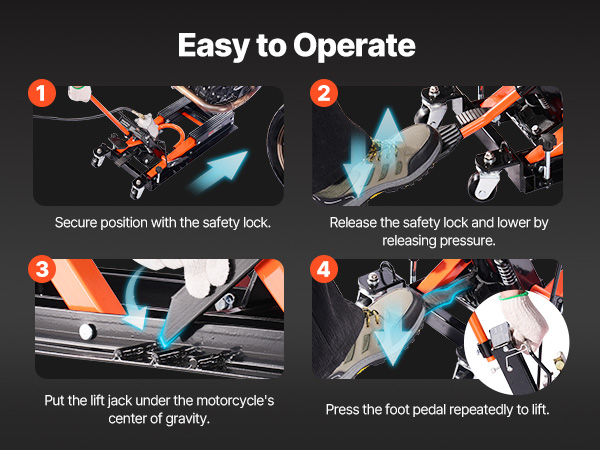 Easy to Operate

1

Secure position with the safety lock.

2

Release the safety lock and lower by releasing pressure.

3

Put the lift jack under the motorcycle's center of gravity.

4

Press the foot pedal repeatedly to lift.