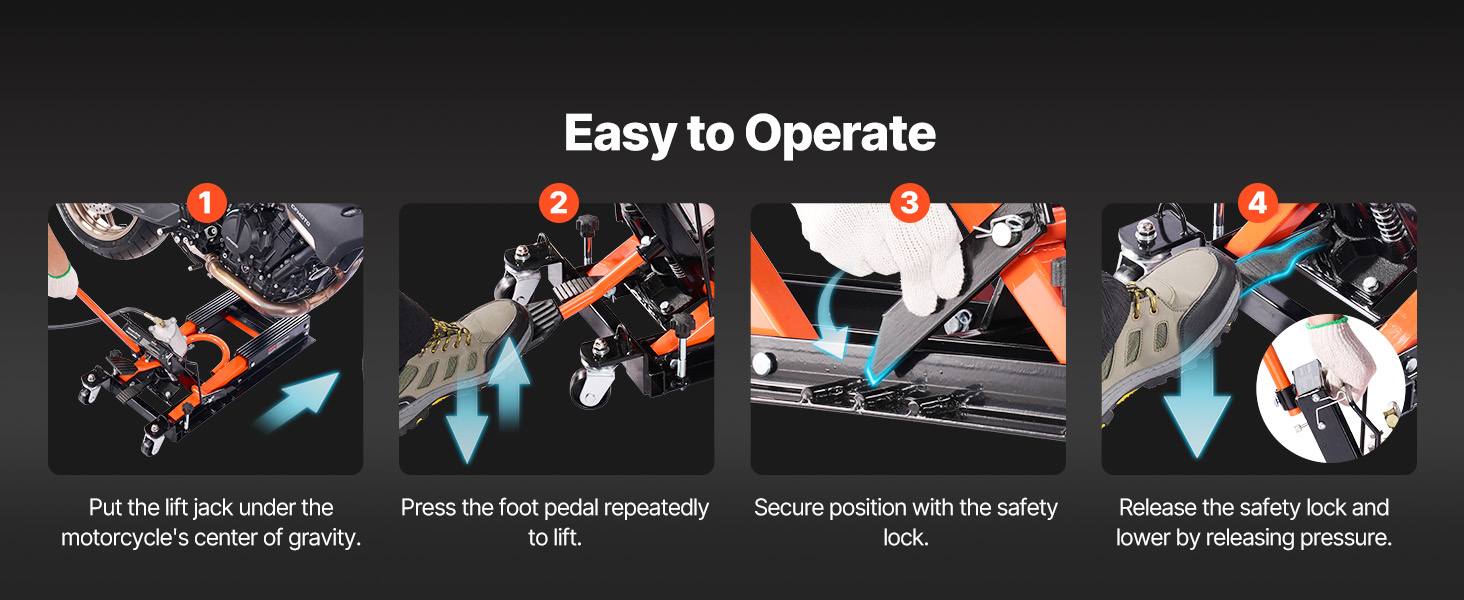 Easy to Operate

1

Put the lift jack under the motorcycle's center of gravity.

2

Press the foot pedal repeatedly to lift.

3

Secure position with the safety lock.

4

Release the safety lock and lower by releasing pressure.