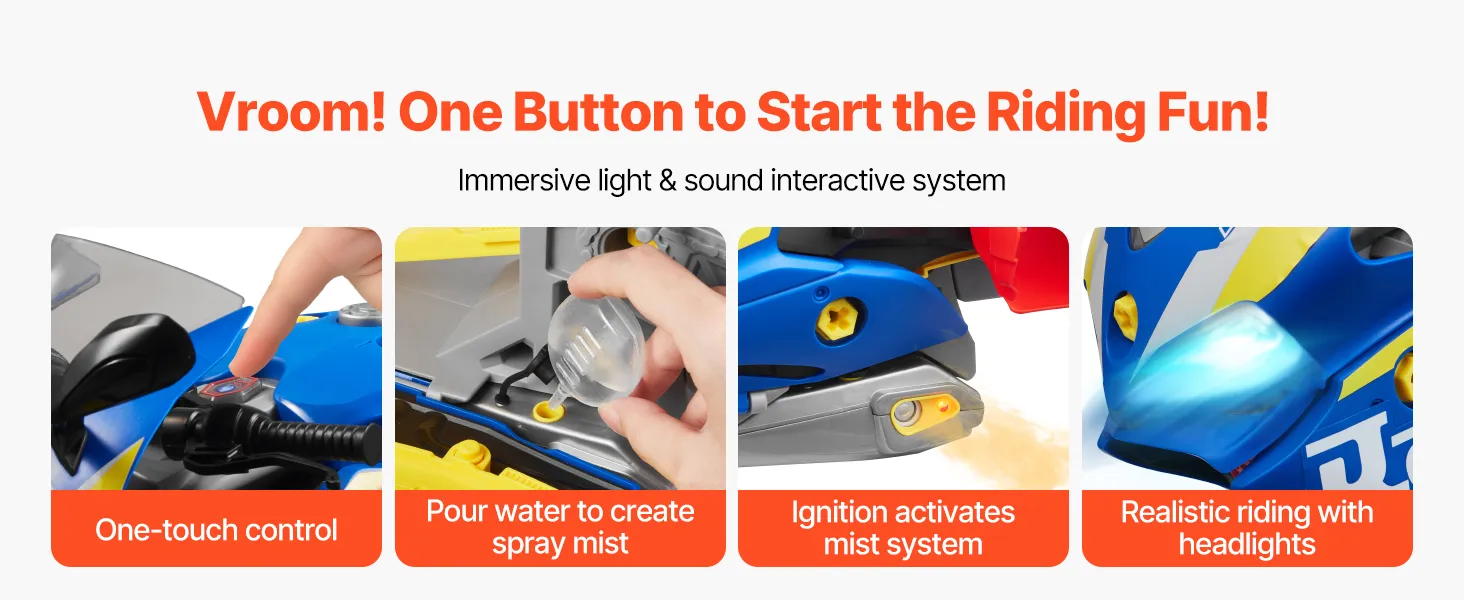 Vroom! One Button to Start the Riding Fun!

Immersive light & sound interactive system

One-touch control

Pour water to create spray mist

Ignition activates mist system

Realistic riding with headlights