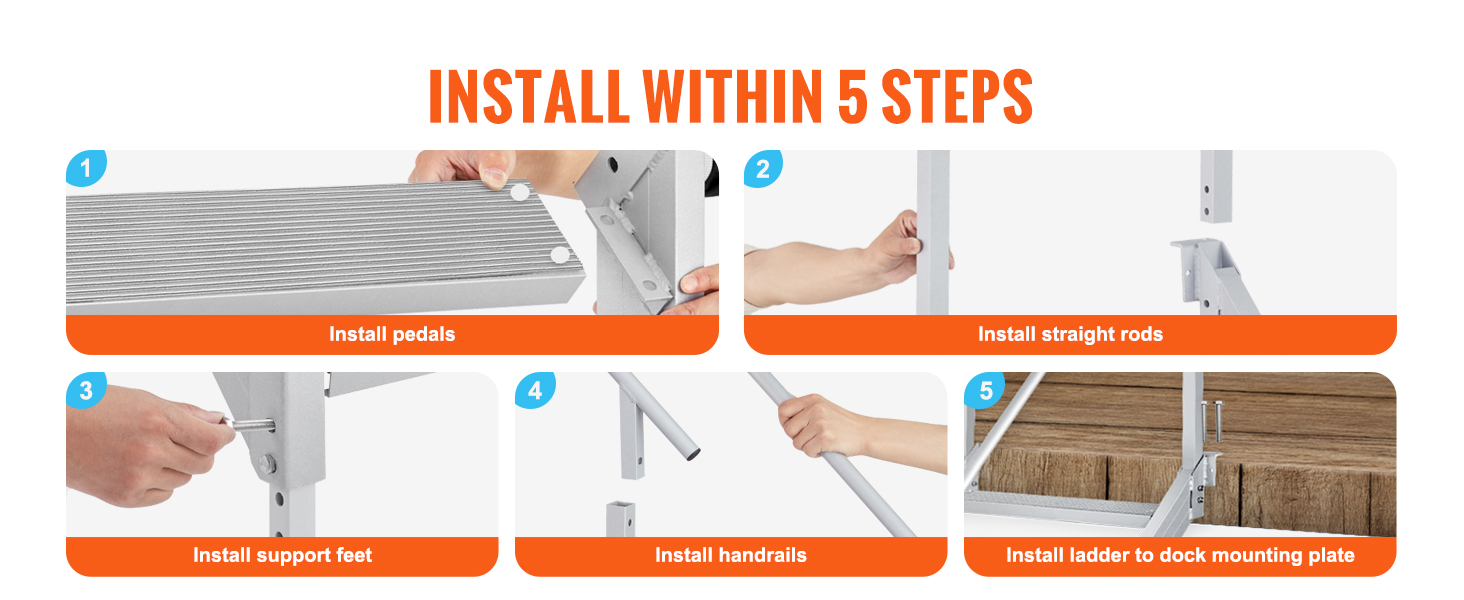 INSTALL WITHIN 5 STEPS

1
Install pedals

2
Install straight rods

3
Install support feet

4
Install handrails

5
Install ladder to dock mounting plate