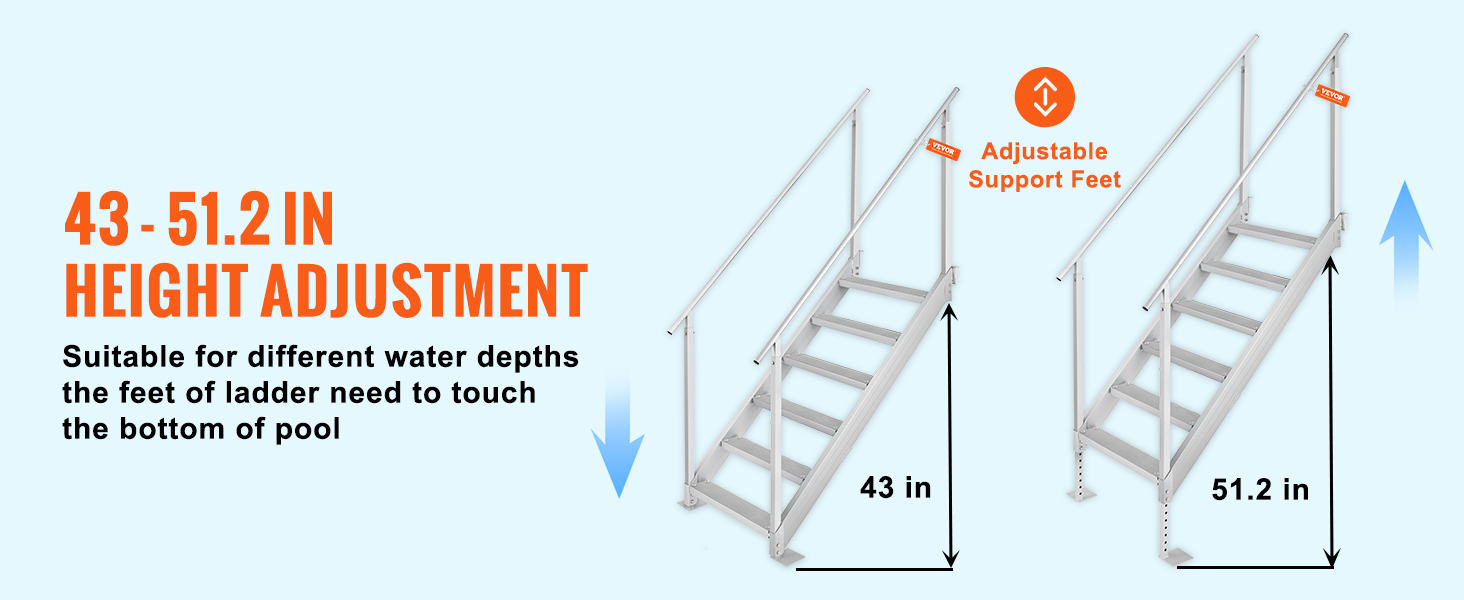 43 - 51.2 IN
HEIGHT ADJUSTMENT

Suitable for different water depths the feet of ladder need to touch the bottom of pool

VEVOR

Adjustable Support Feet

VEVOR

43 in

51.2 in