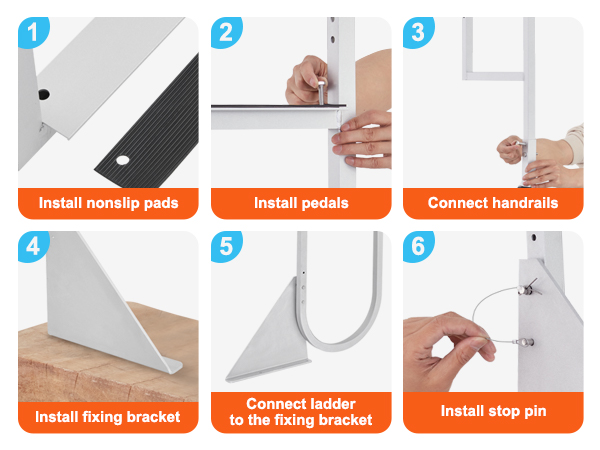 1
Install nonslip pads

2
Install pedals

3
Connect handrails

4
Install fixing bracket

5
Connect ladder to the fixing bracket

6
Install stop pin