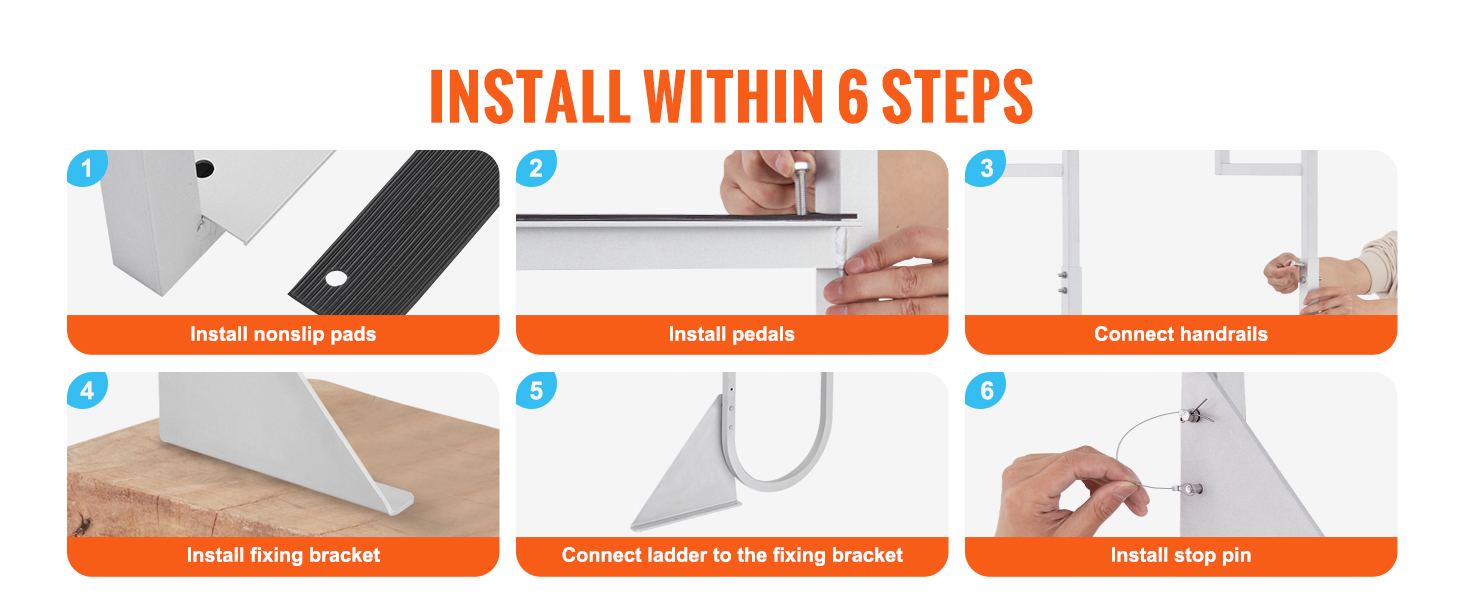 INSTALL WITHIN 6 STEPS

1
Install nonslip pads

2
Install pedals

3
Connect handrails

4
Install fixing bracket

5
Connect ladder to the fixing bracket

6
Install stop pin