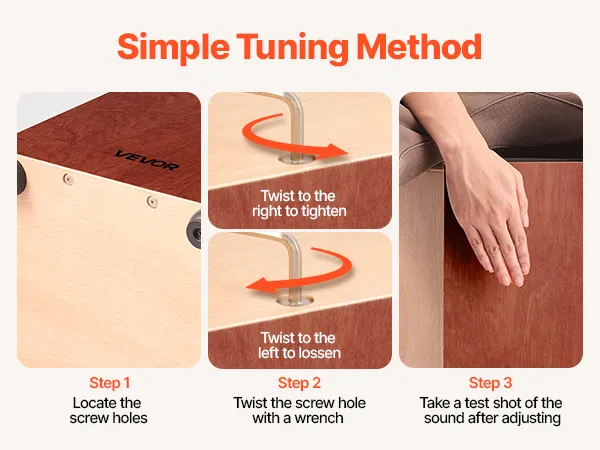 Simple Tuning Method

VEVOR

Twist to the right to tighten

Twist to the left to lossen

Step 1
Locate the screw holes

Step 2
Twist the screw hole with a wrench

Step 3
Take a test shot of the sound after adjusting