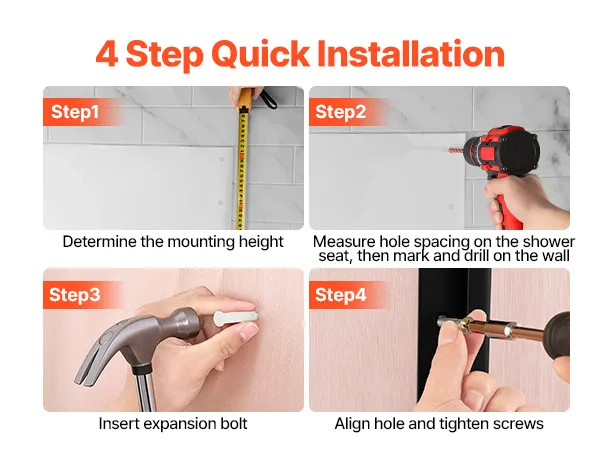 4 Step Quick Installation

Step1

Determine the mounting height

Step2

Measure hole spacing on the shower seat, then mark and drill on the wall

Step3

Insert expansion bolt

Step4

Align hole and tighten screws