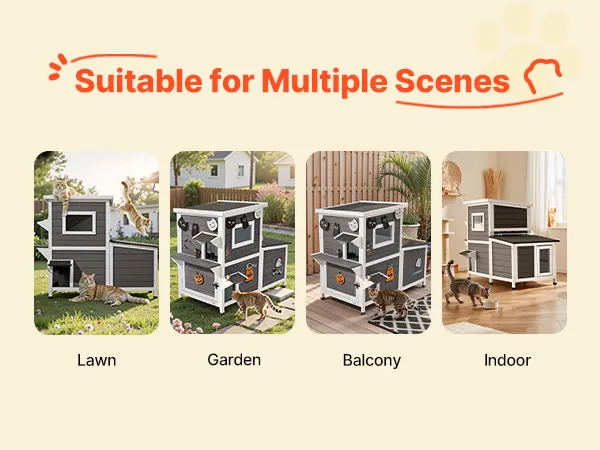 Suitable for Multiple Scenes

Lawn

Garden

Balcony

Indoor