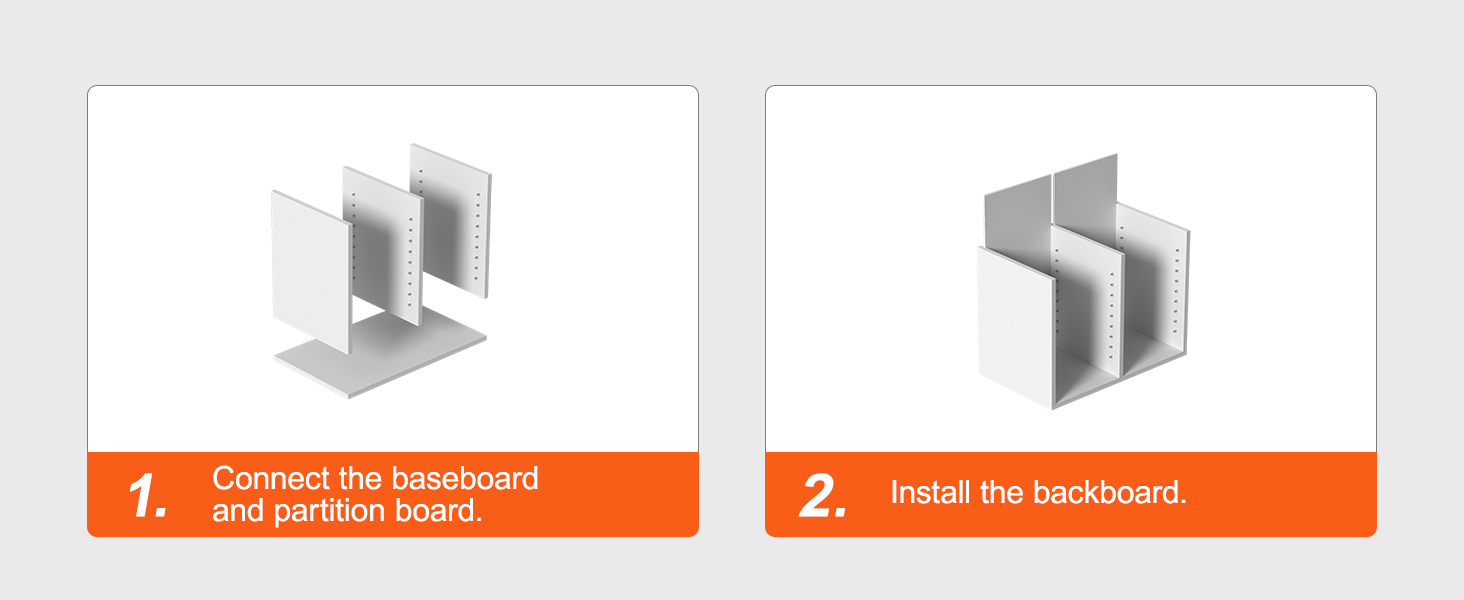 1. Connect the baseboard and partition board.

2. Install the backboard.