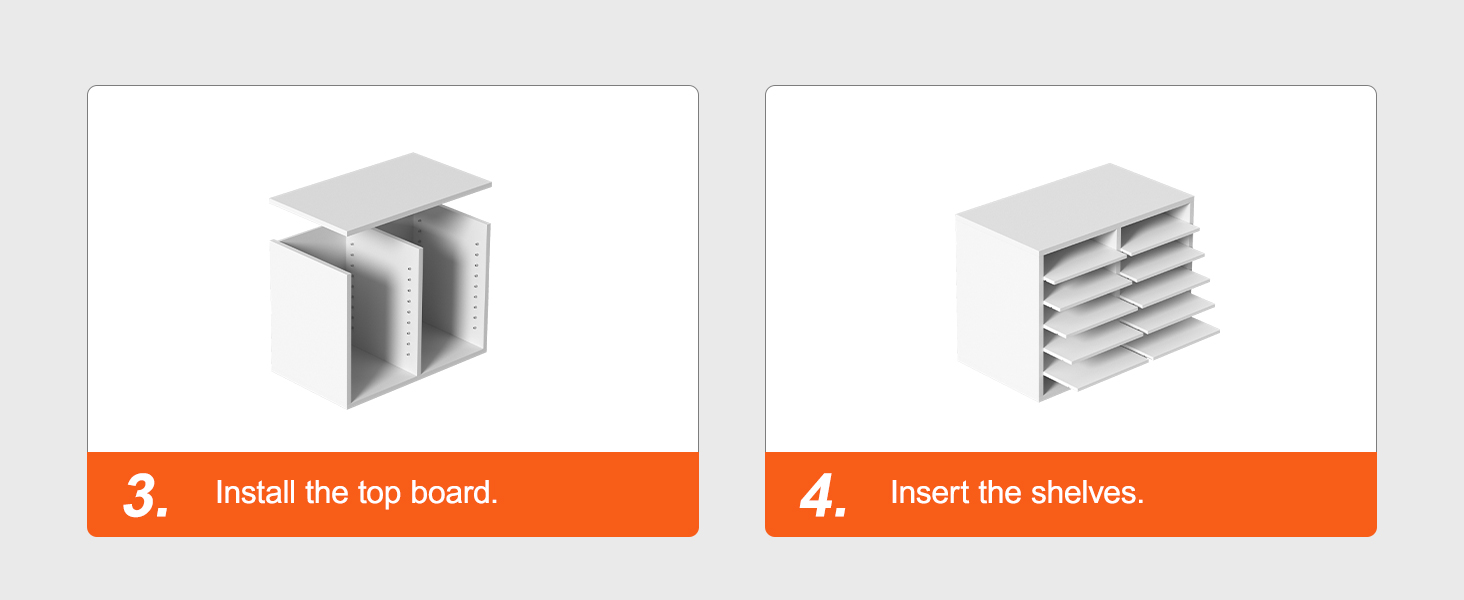 3. Install the top board.

4. Insert the shelves.