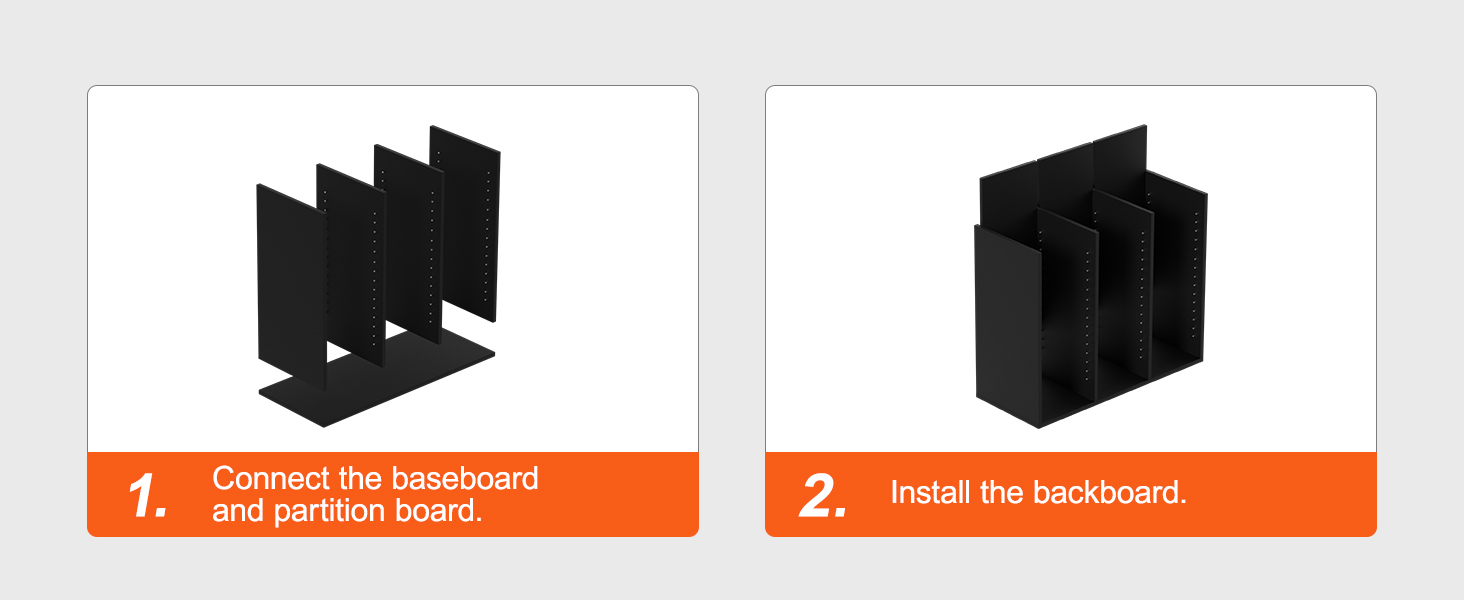 1. Connect the baseboard and partition board.

2. Install the backboard.