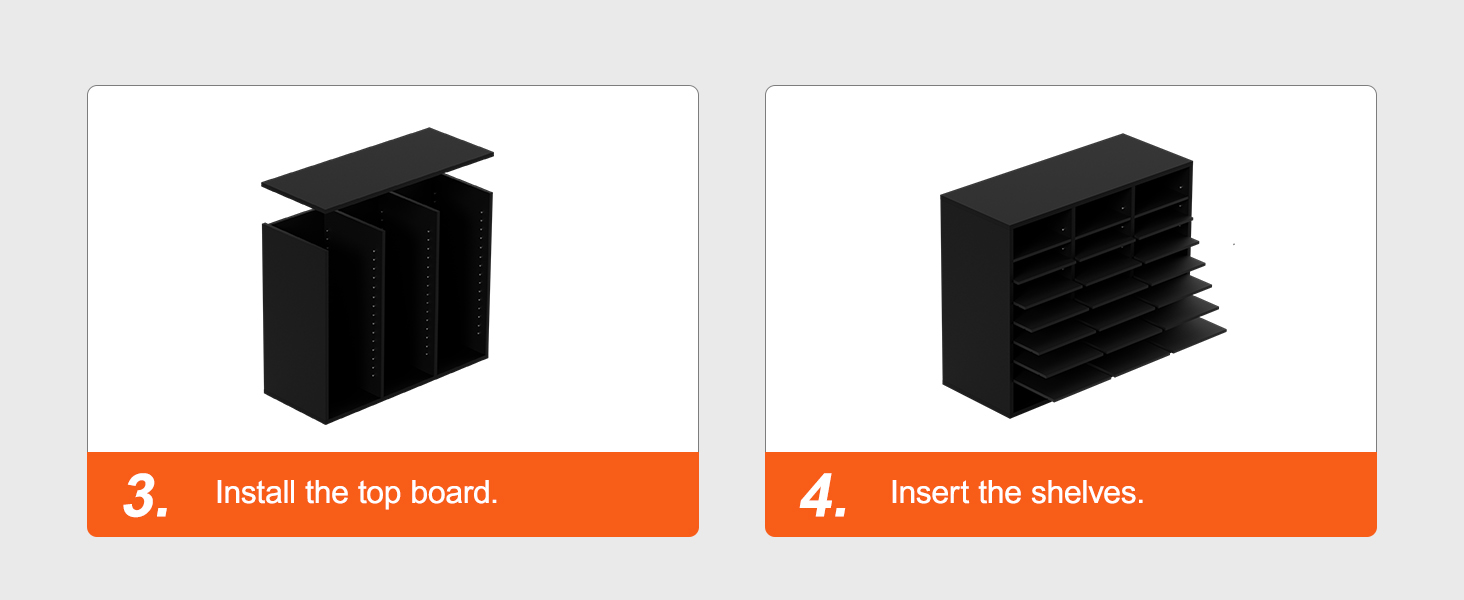 3. Install the top board.

4. Insert the shelves.