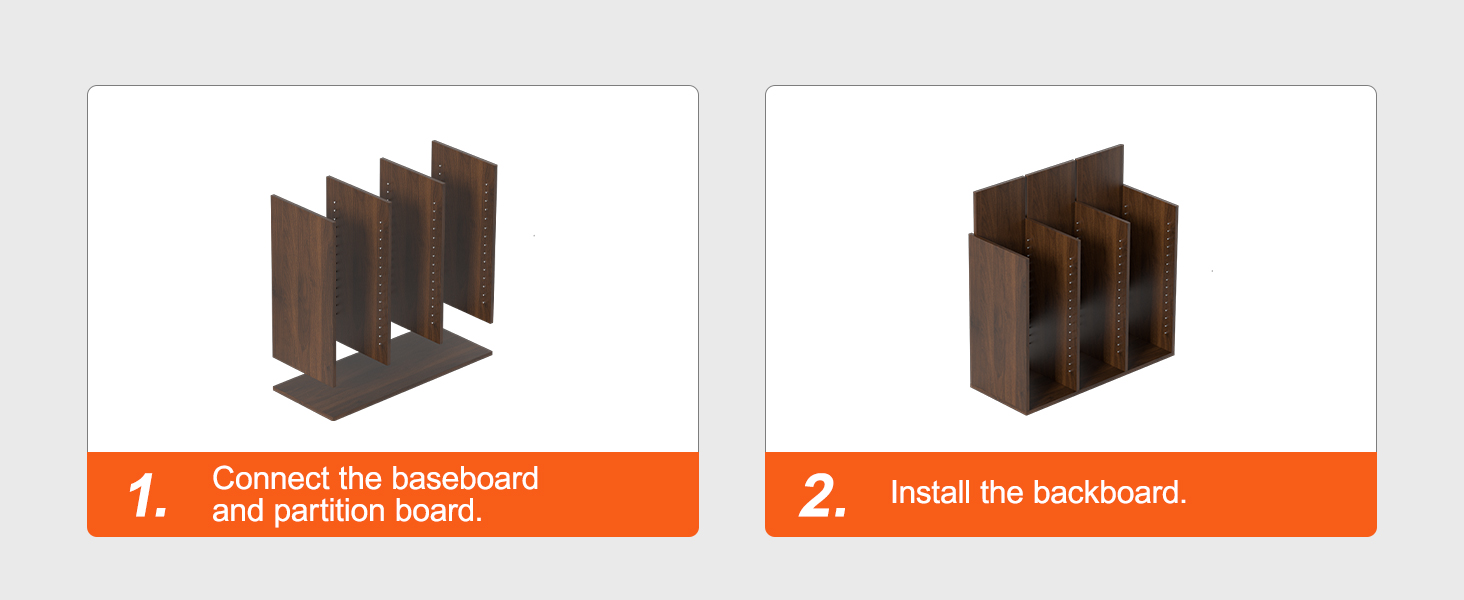 1. Connect the baseboard and partition board.

2. Install the backboard.