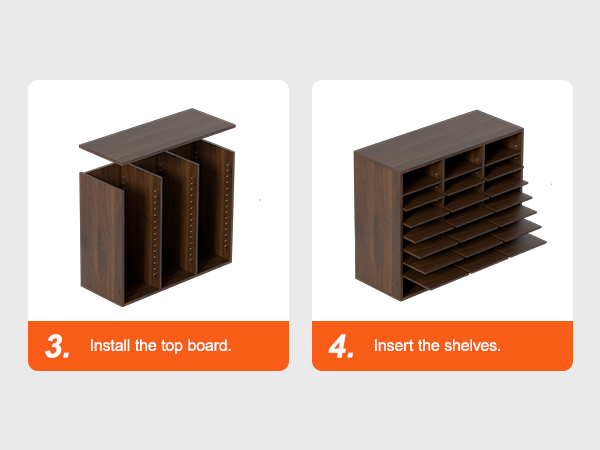 3. Install the top board.

4. Insert the shelves.