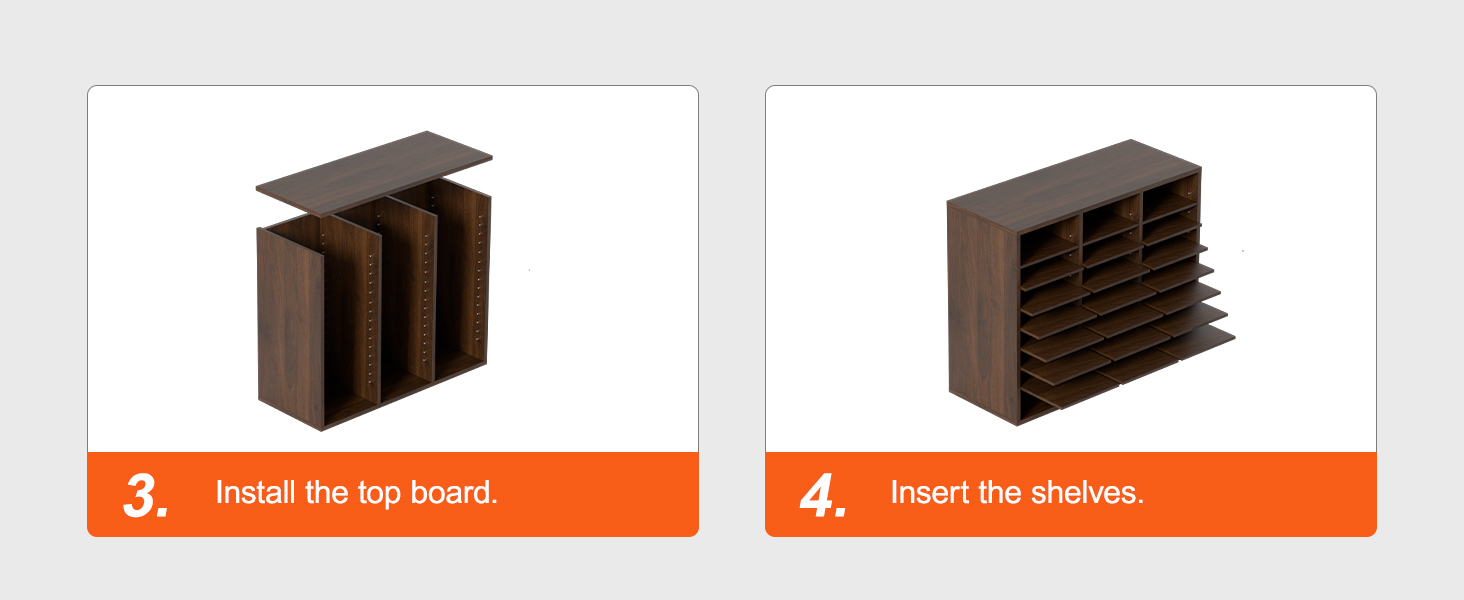 3. Install the top board.

4. Insert the shelves.