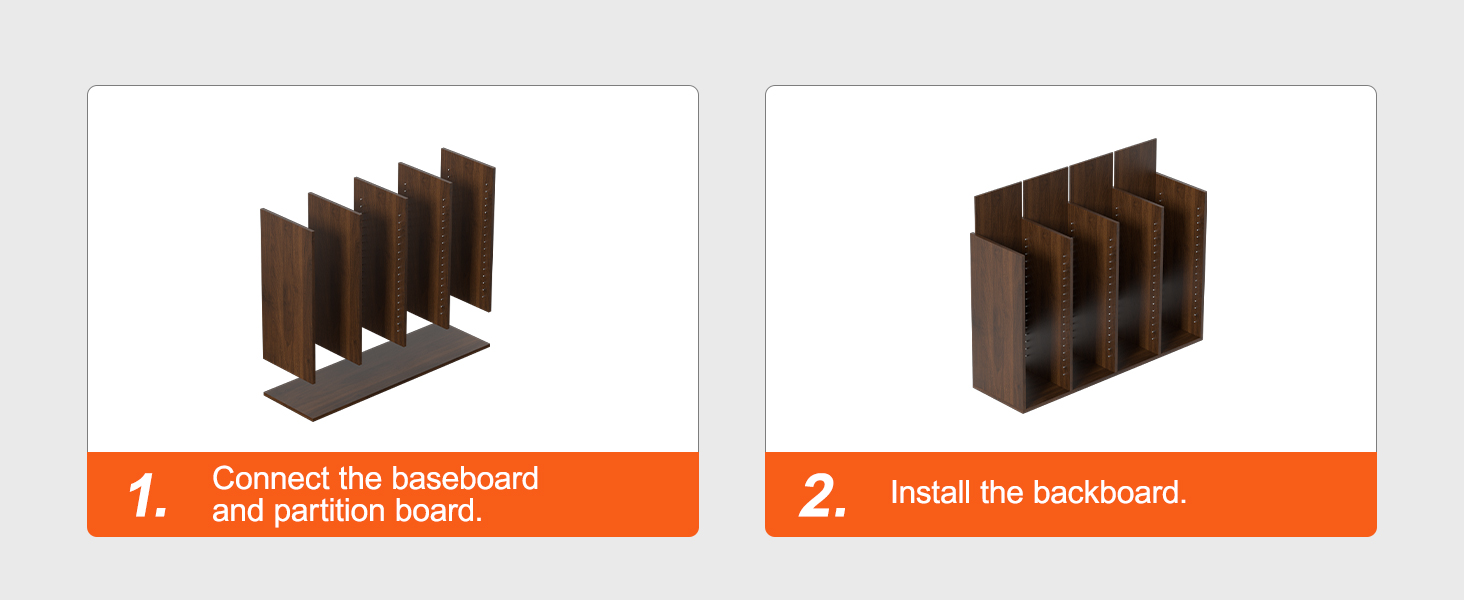 1. Connect the baseboard and partition board.

2. Install the backboard.