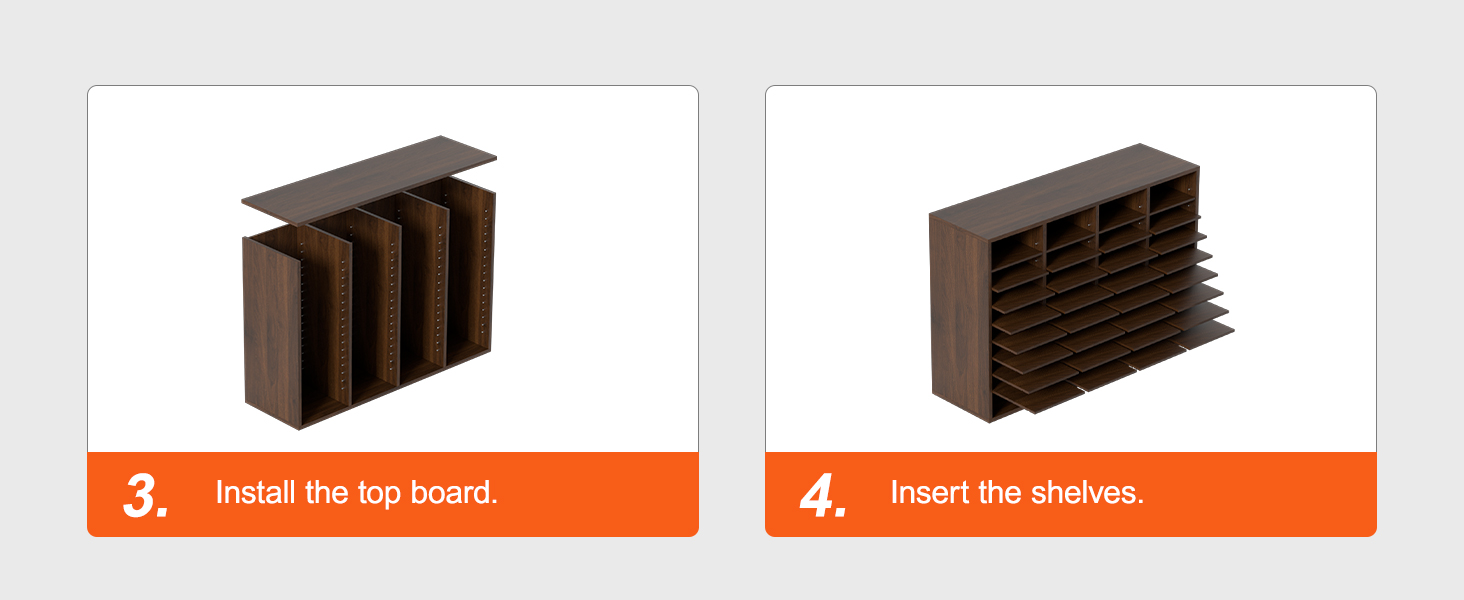 3. Install the top board.

4. Insert the shelves.