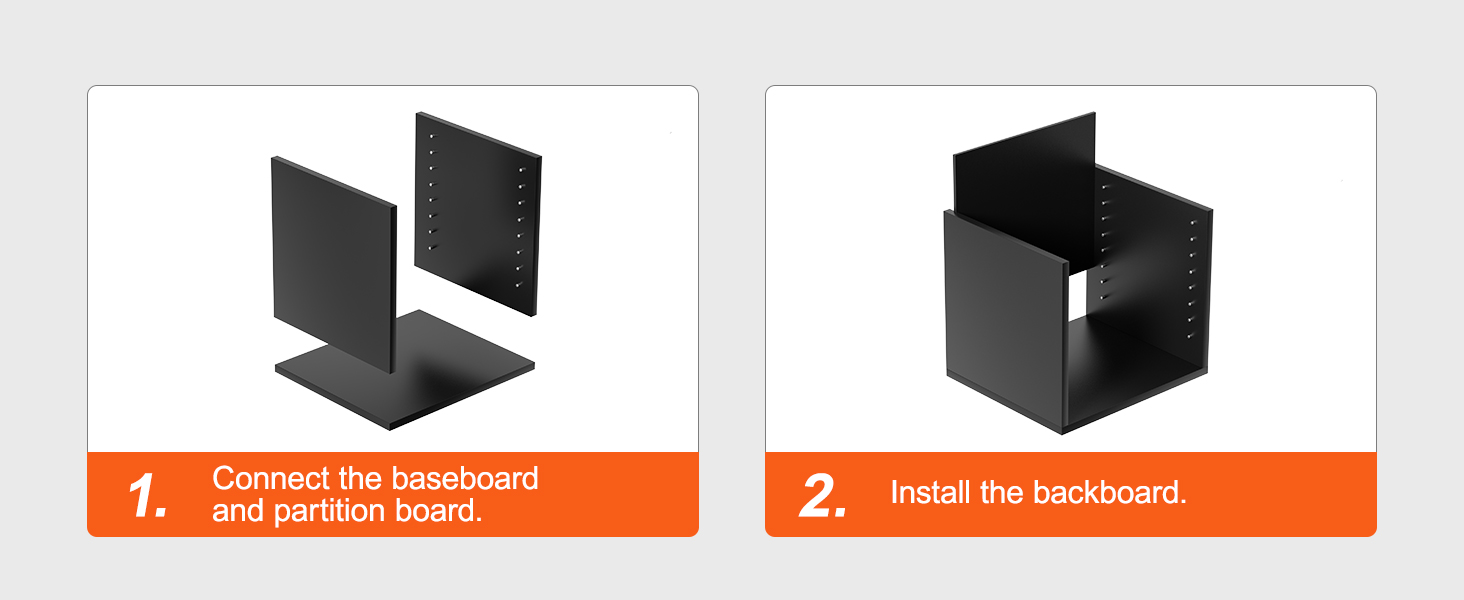 1. Connect the baseboard and partition board.

2. Install the backboard.