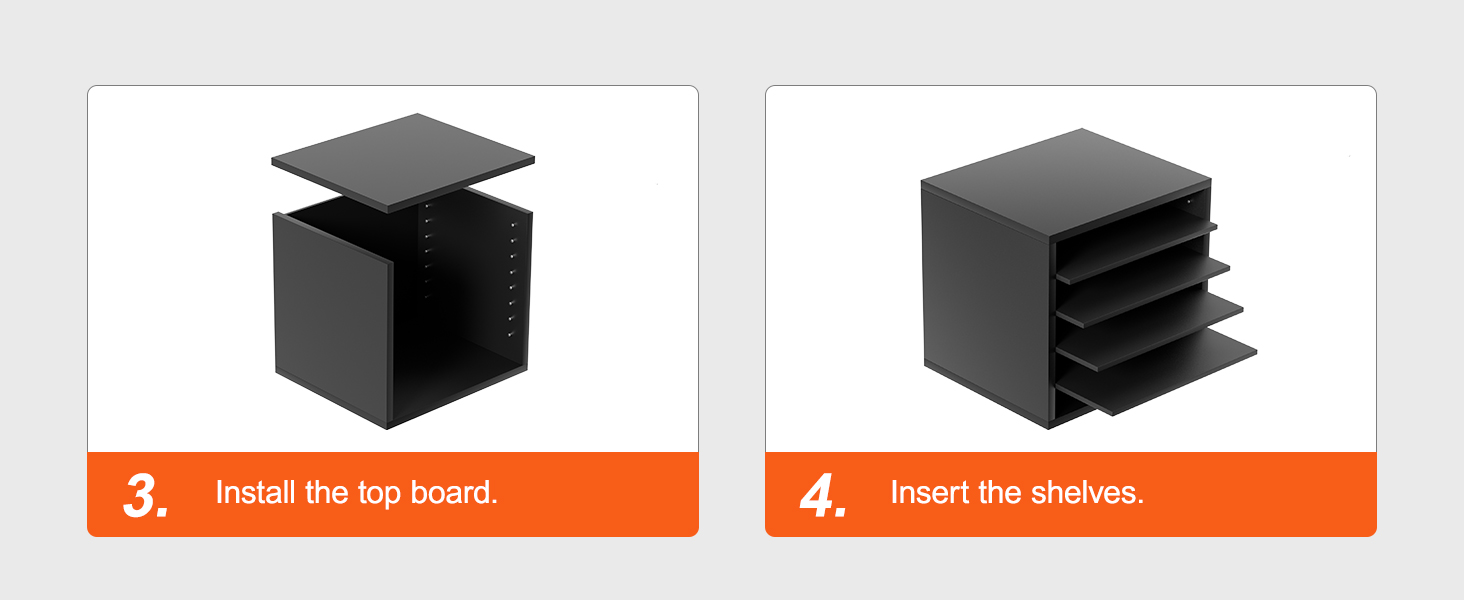 3. Install the top board.

4. Insert the shelves.