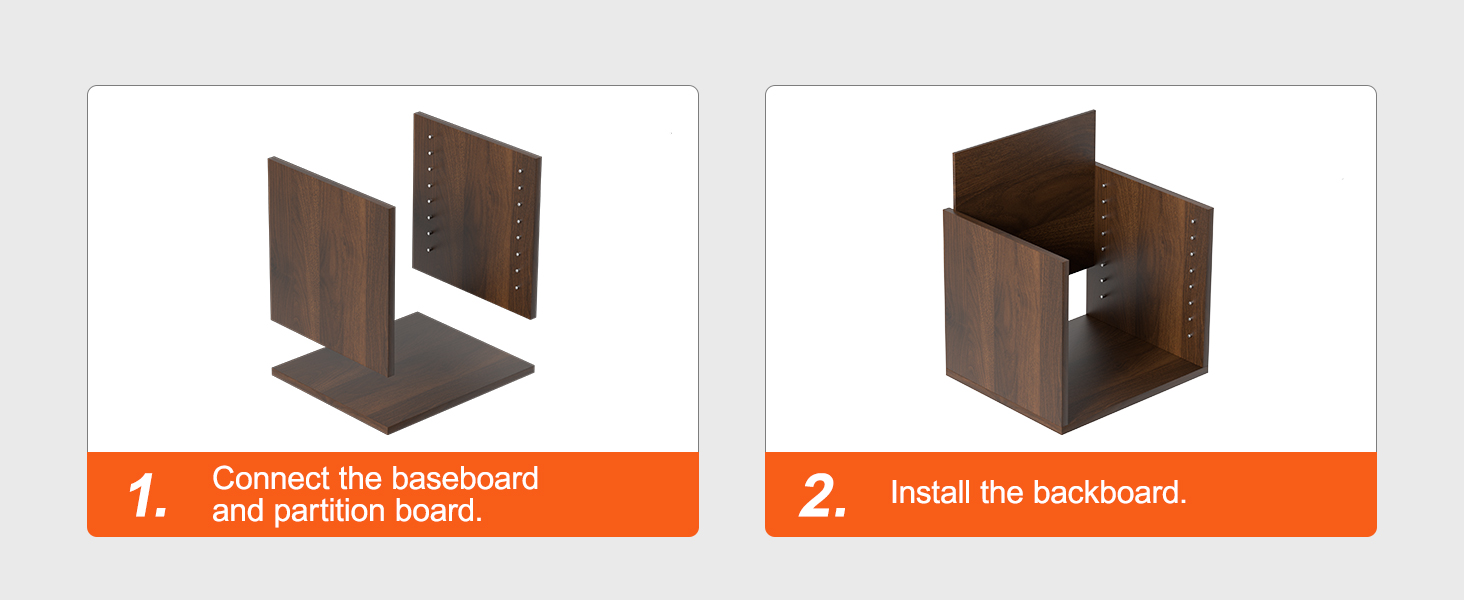 1. Connect the baseboard and partition board.

2. Install the backboard.