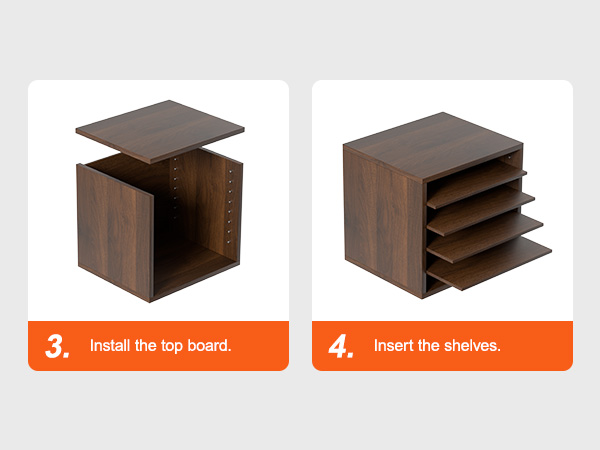 3. Install the top board.

4. Insert the shelves.