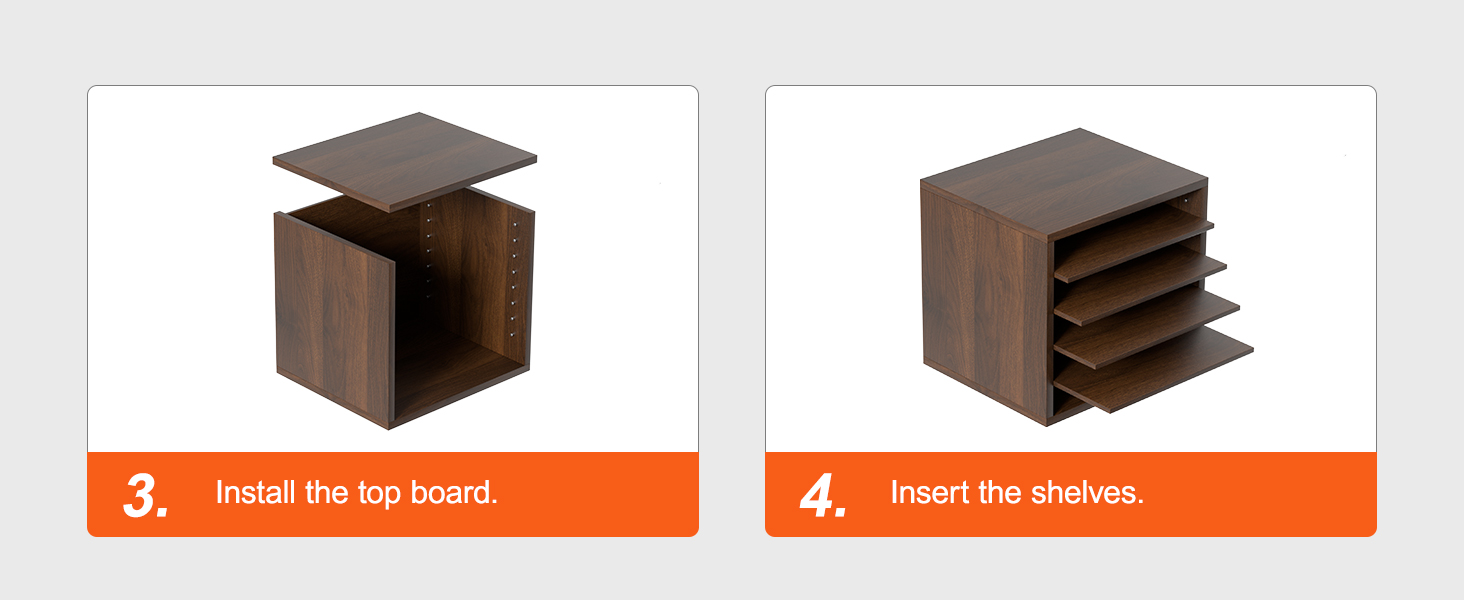 3. Install the top board.

4. Insert the shelves.