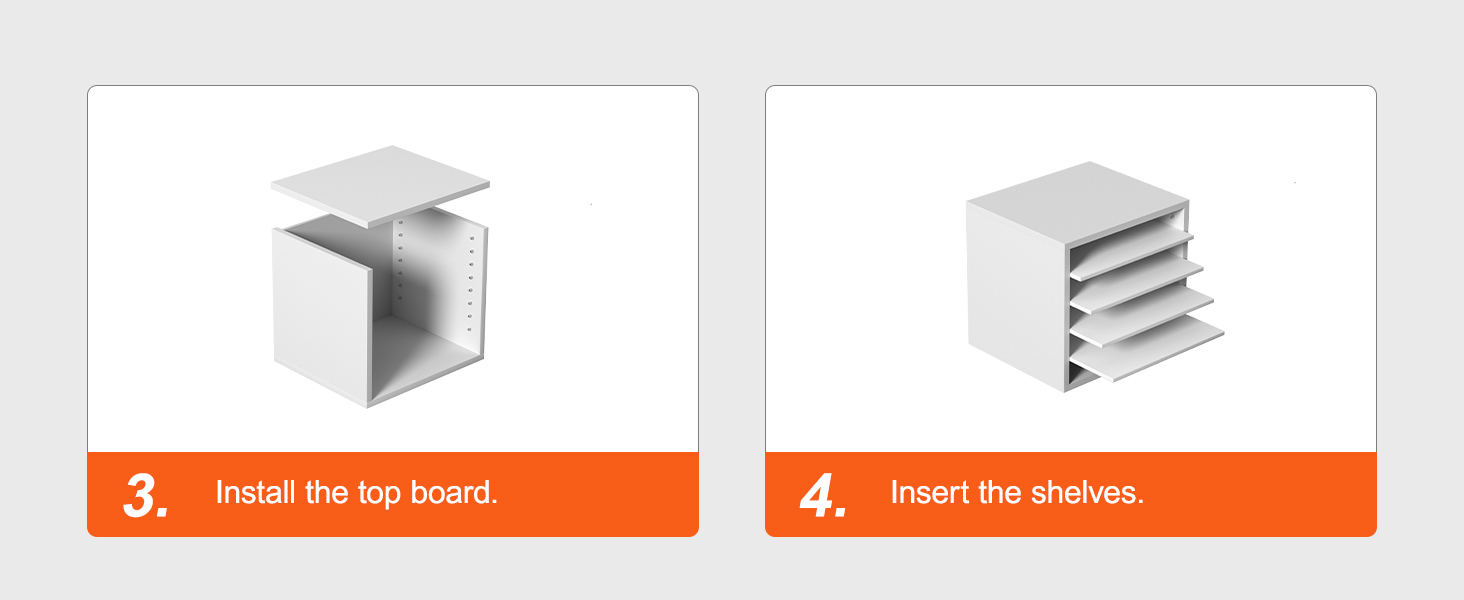 3. Install the top board.

4. Insert the shelves.