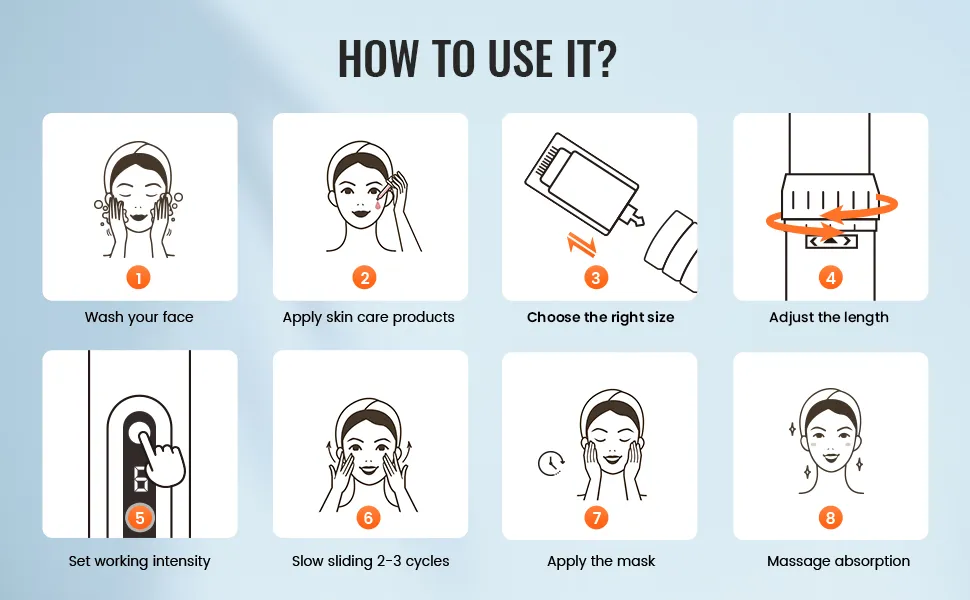 HOW TO USE IT?

1
Wash your face

2
Apply skin care products

3
Choose the right size

4
Adjust the length

6
5
Set working intensity

6
Slow sliding 2-3 cycles

7
Apply the mask

8
Massage absorption