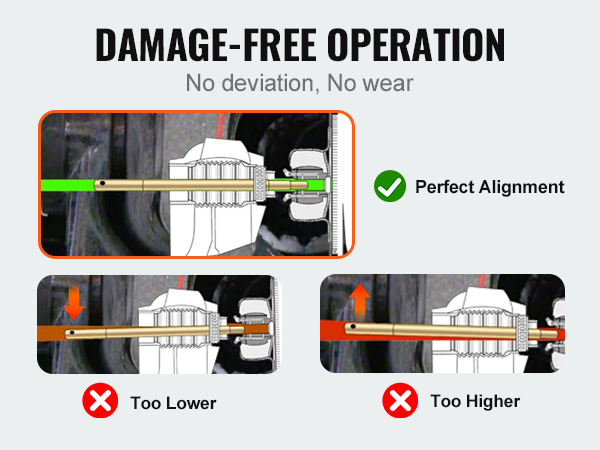 DAMAGE-FREE OPERATION
No deviation, No wear

Perfect Alignment

Too Lower

Too Higher