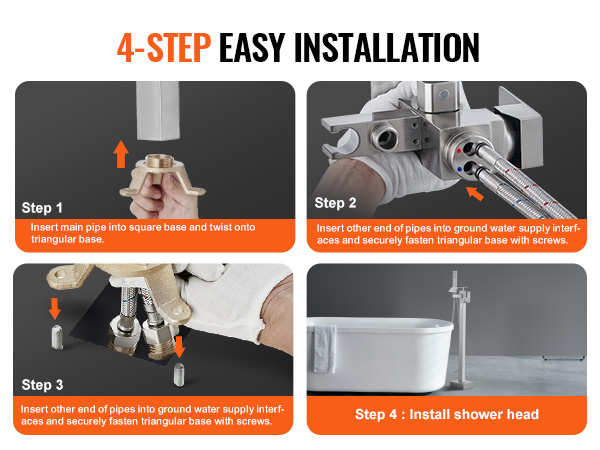 4-STEP EASY INSTALLATION

Step 1

Insert main pipe into square base and twist onto triangular base.

Step 2

Insert other end of pipes into ground water supply interfaces and securely fasten triangular base with screws.

Step 3

Insert other end of pipes into ground water supply interfaces and securely fasten triangular base with screws.

Step 4 : Install shower head