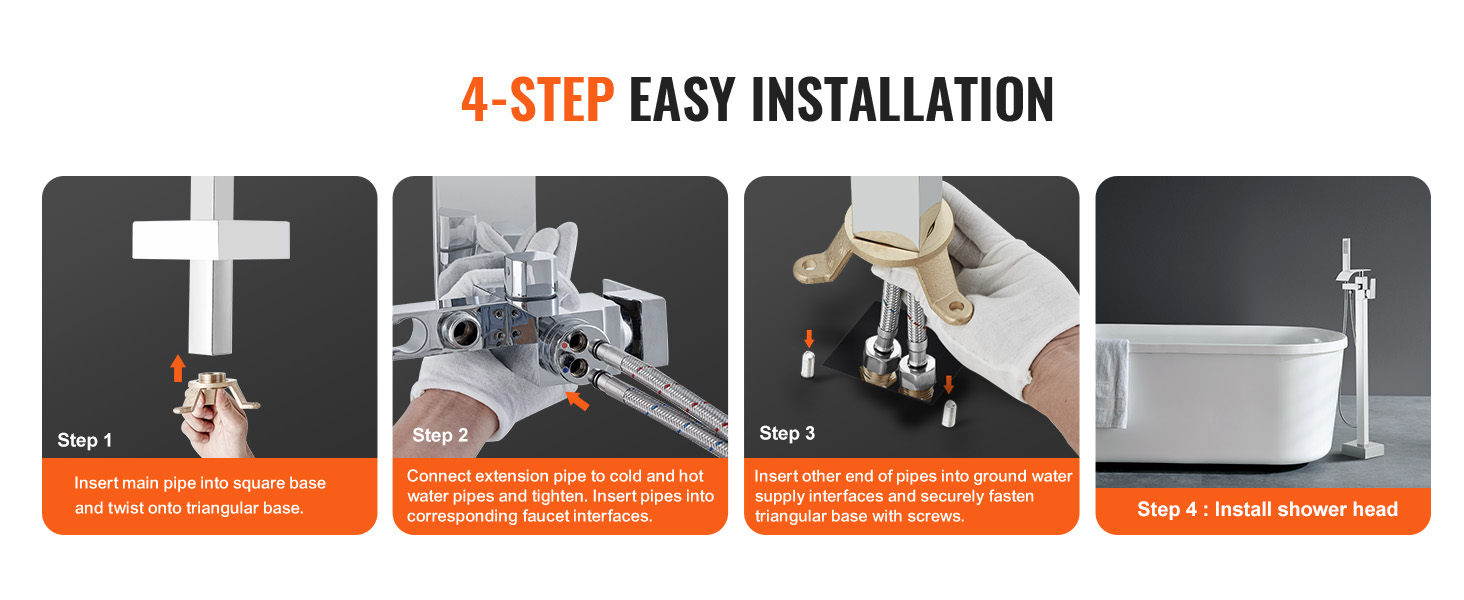 4-STEP EASY INSTALLATION

Step 1

Insert main pipe into square base and twist onto triangular base.

Step 2

Connect extension pipe to cold and hot water pipes and tighten. Insert pipes into corresponding faucet interfaces.

Step 3

Insert other end of pipes into ground water supply interfaces and securely fasten triangular base with screws.

Step 4 : Install shower head