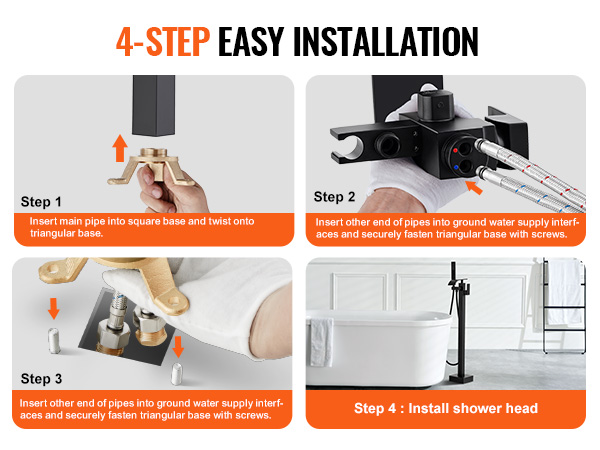 4-STEP EASY INSTALLATION

Step 1

Insert main pipe into square base and twist onto triangular base.

Step 2

Insert other end of pipes into ground water supply interfaces and securely fasten triangular base with screws.

Step 3

Insert other end of pipes into ground water supply interfaces and securely fasten triangular base with screws.

Step 4 : Install shower head