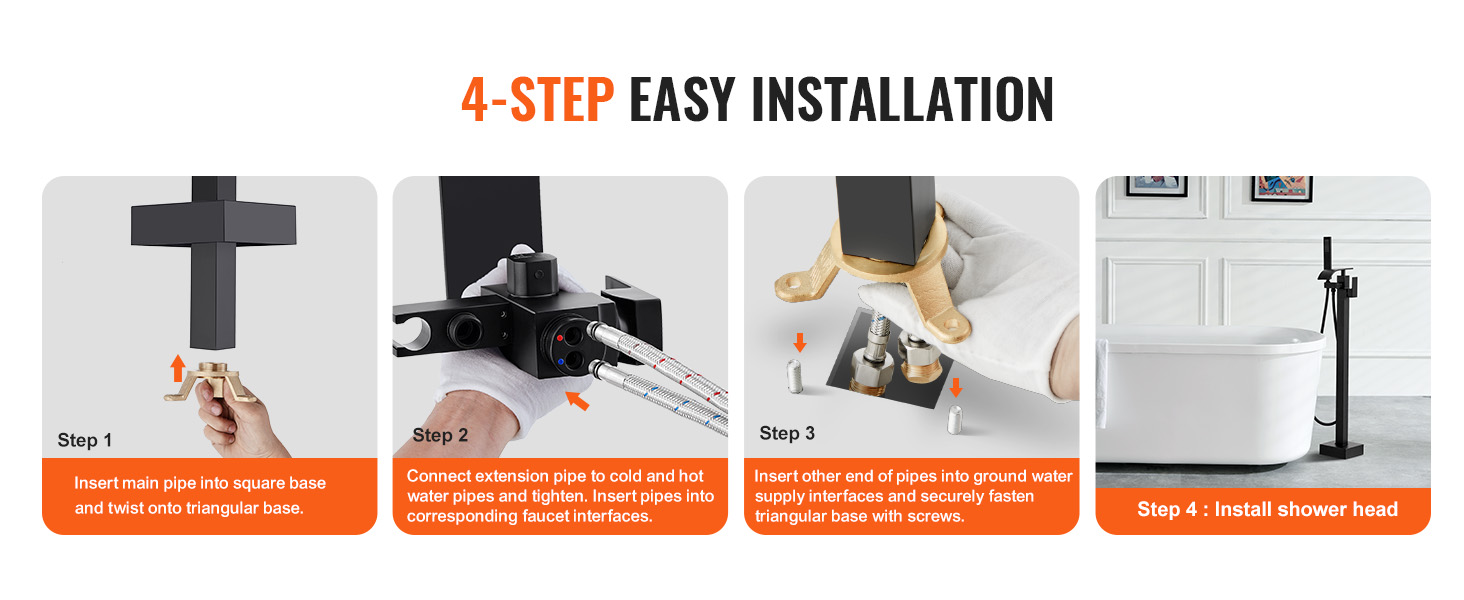 4-STEP EASY INSTALLATION

Step 1

Insert main pipe into square base and twist onto triangular base.

Step 2

Connect extension pipe to cold and hot water pipes and tighten. Insert pipes into corresponding faucet interfaces.

Step 3

Insert other end of pipes into ground water supply interfaces and securely fasten triangular base with screws.

Step 4 : Install shower head