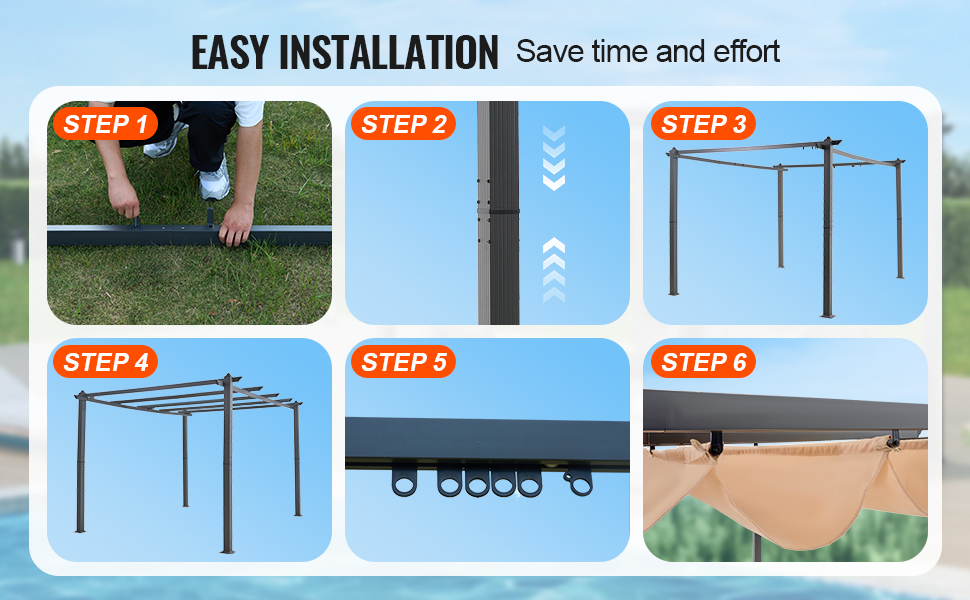 EASY INSTALLATION Save time and effort

STEP 1

STEP 2

STEP 3

STEP 4

STEP 5

STEP 6