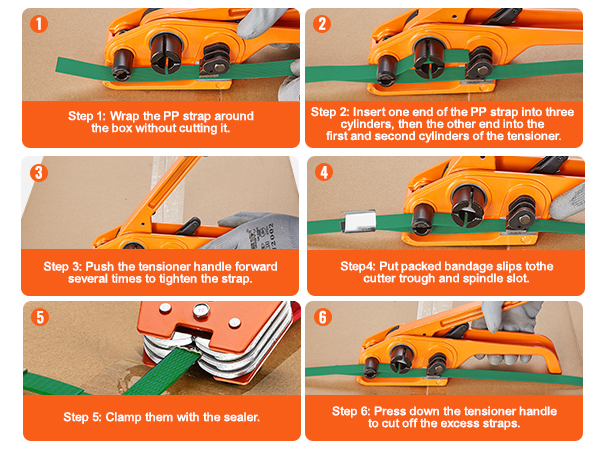 1

Step 1: Wrap the PP strap around the box without cutting it.

2

Step 2: Insert one end of the PP strap into three cylinders, then the other end into the first and second cylinders of the tensioner.

3

Step 3: Push the tensioner handle forward several times to tighten the strap.

4

Step4: Put packed bandage slips tothe cutter trough and spindle slot.

5

Step 5: Clamp them with the sealer.

6

Step 6: Press down the tensioner handle to cut off the excess straps.