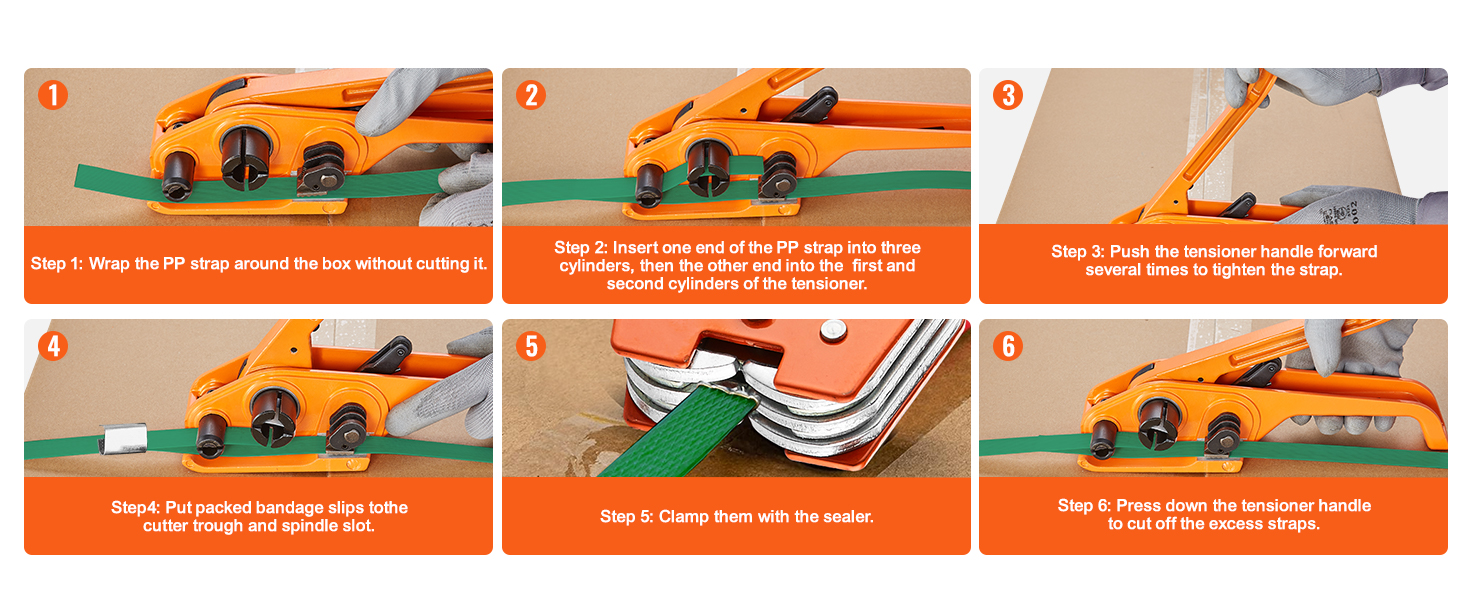 1

Step 1: Wrap the PP strap around the box without cutting it.

2

Step 2: Insert one end of the PP strap into three cylinders, then the other end into the first and second cylinders of the tensioner.

3

Step 3: Push the tensioner handle forward several times to tighten the strap.

4

Step4: Put packed bandage slips tothe cutter trough and spindle slot.

5

Step 5: Clamp them with the sealer.

6

Step 6: Press down the tensioner handle to cut off the excess straps.