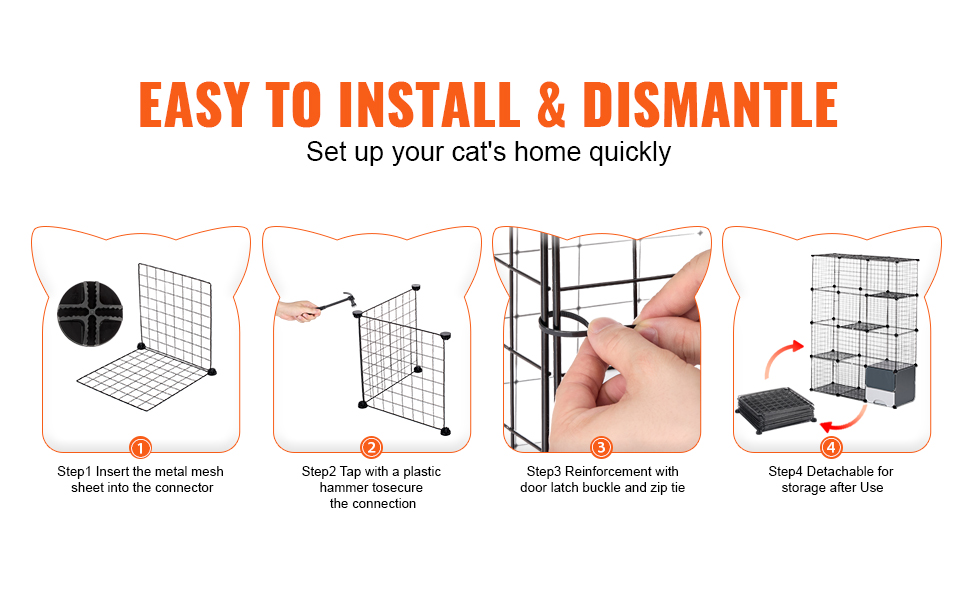 EASY TO INSTALL & DISMANTLE
Set up your cat's home quickly

1
Step1 Insert the metal mesh sheet into the connector

2
Step2 Tap with a plastic hammer tosecure the connection

3
Step3 Reinforcement with door latch buckle and zip tie

4
Step4 Detachable for storage after Use