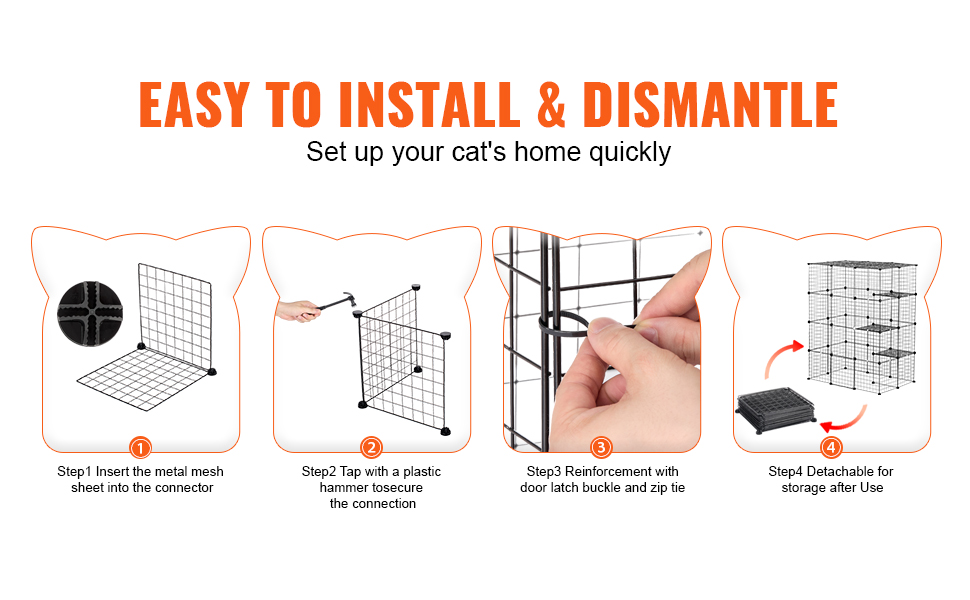 EASY TO INSTALL & DISMANTLE
Set up your cat's home quickly

1
Step1 Insert the metal mesh sheet into the connector

2
Step2 Tap with a plastic hammer tosecure the connection

3
Step3 Reinforcement with door latch buckle and zip tie

4
Step4 Detachable for storage after Use