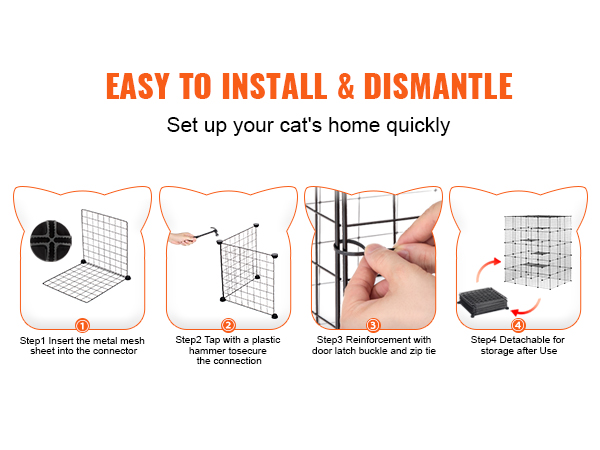 EASY TO INSTALL & DISMANTLE

Set up your cat's home quickly

1
Step1 Insert the metal mesh sheet into the connector

2
Step2 Tap with a plastic hammer tosecure the connection

3
Step3 Reinforcement with door latch buckle and zip tie

4
Step4 Detachable for storage after Use