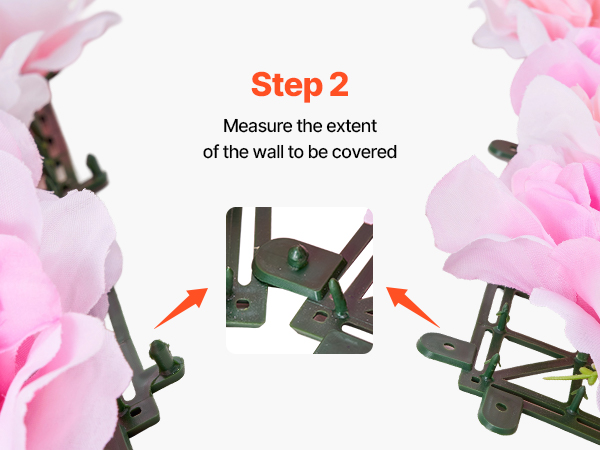 Step 2

Measure the extent of the wall to be covered