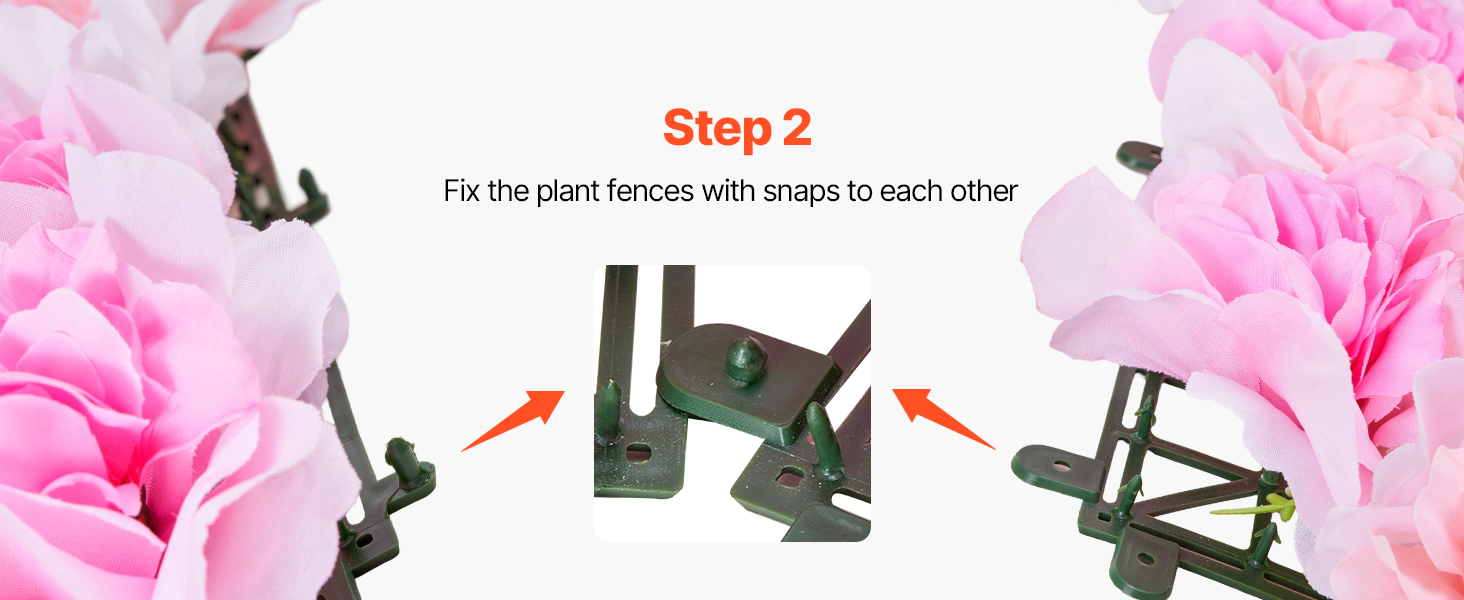 Step 2

Fix the plant fences with snaps to each other