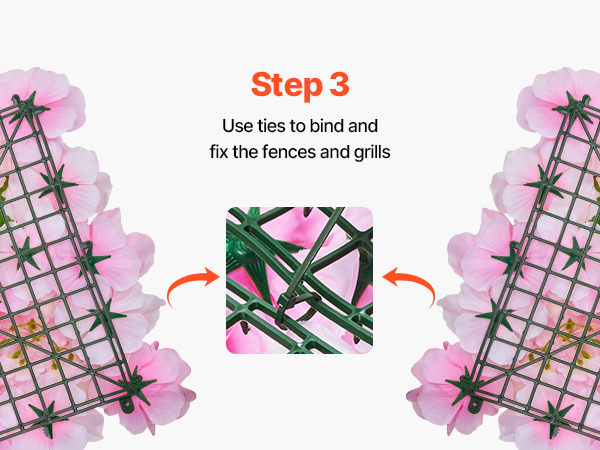 Step 3

Use ties to bind and fix the fences and grills