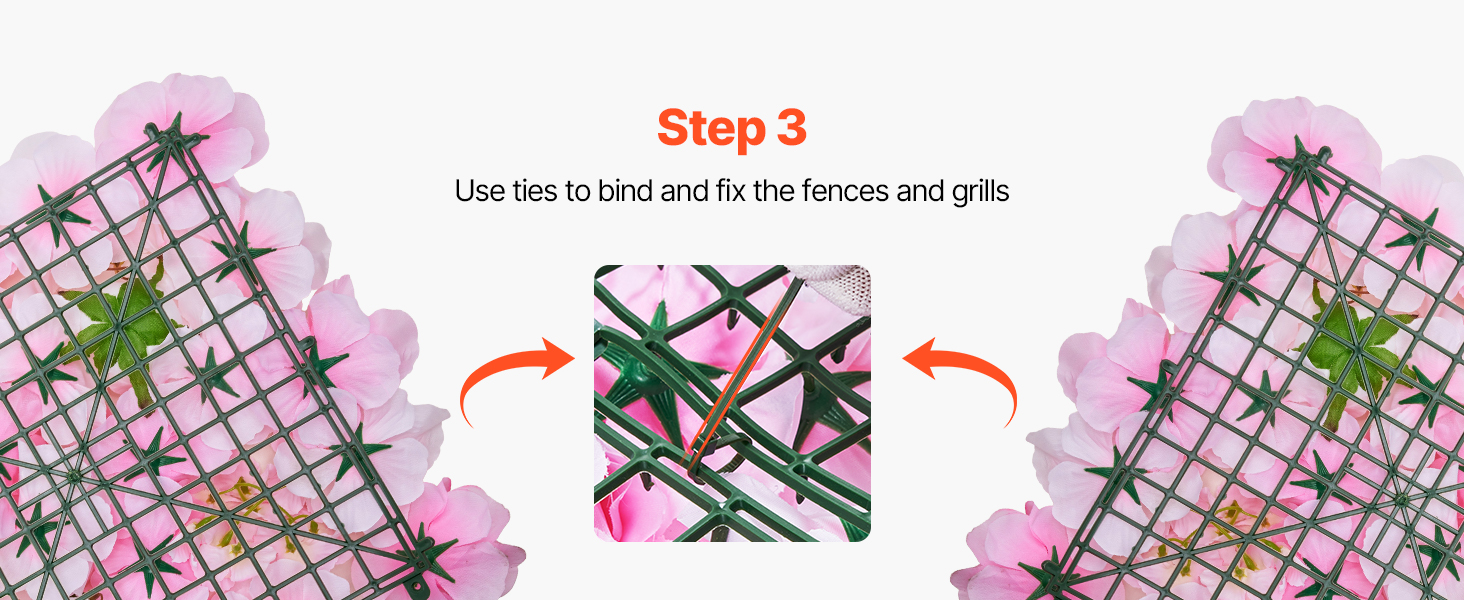 Step 3

Use ties to bind and fix the fences and grills