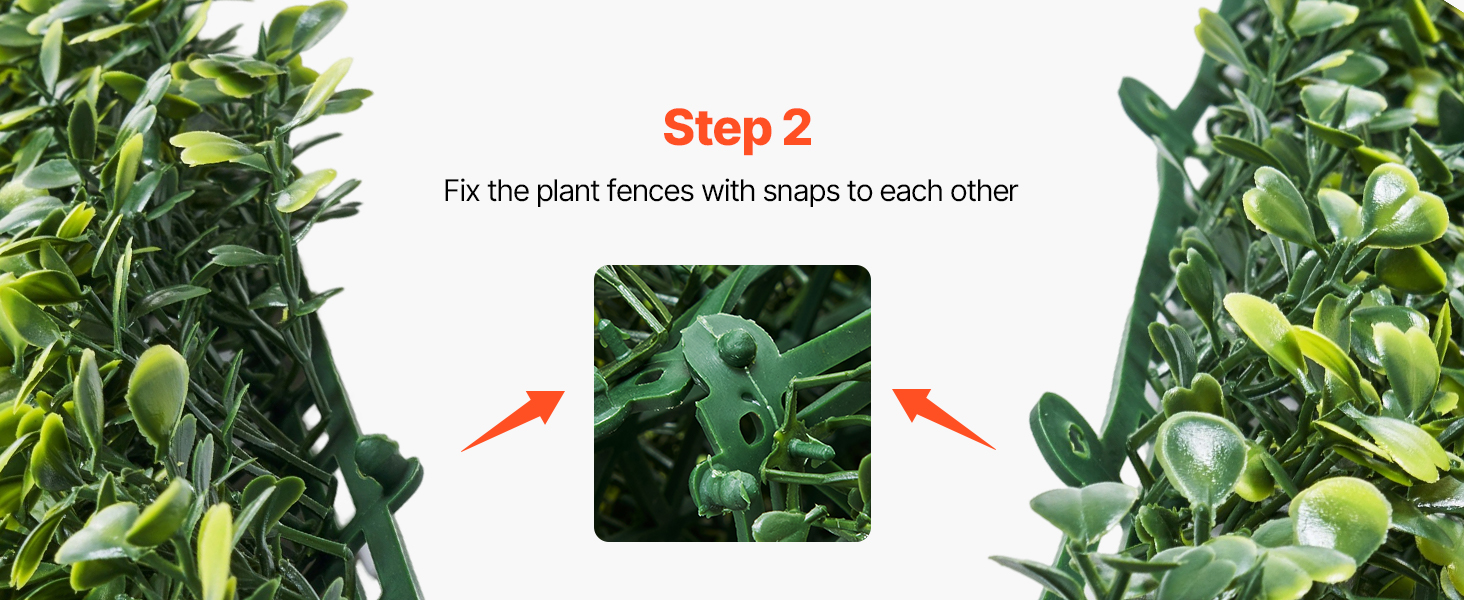 Step 2

Fix the plant fences with snaps to each other