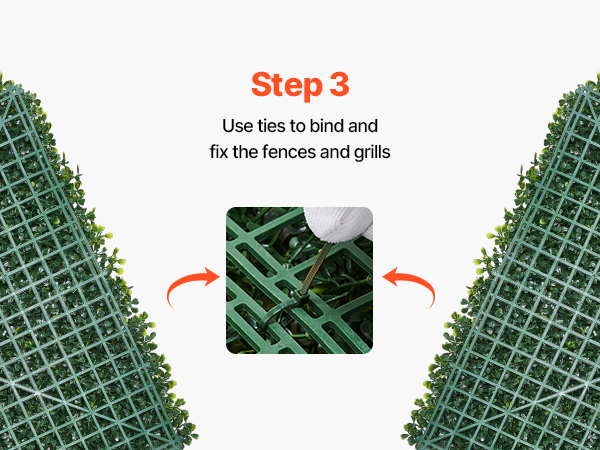 Step 3

Use ties to bind and fix the fences and grills