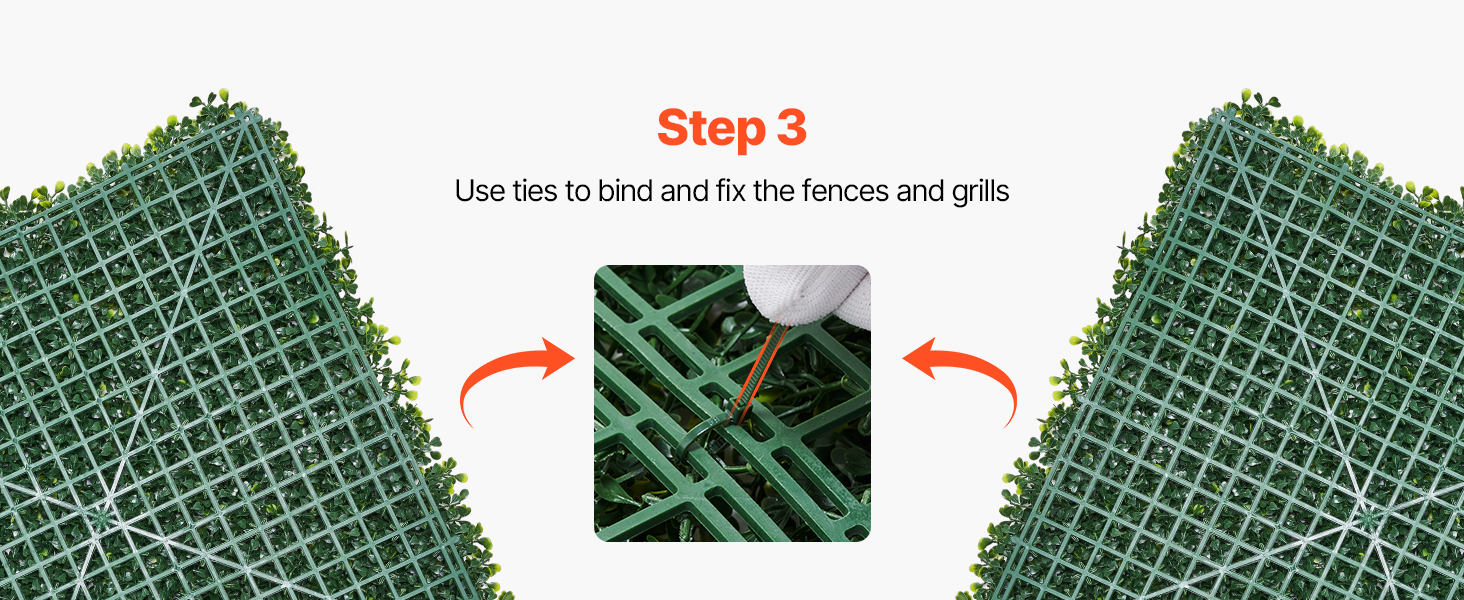 Step 3

Use ties to bind and fix the fences and grills