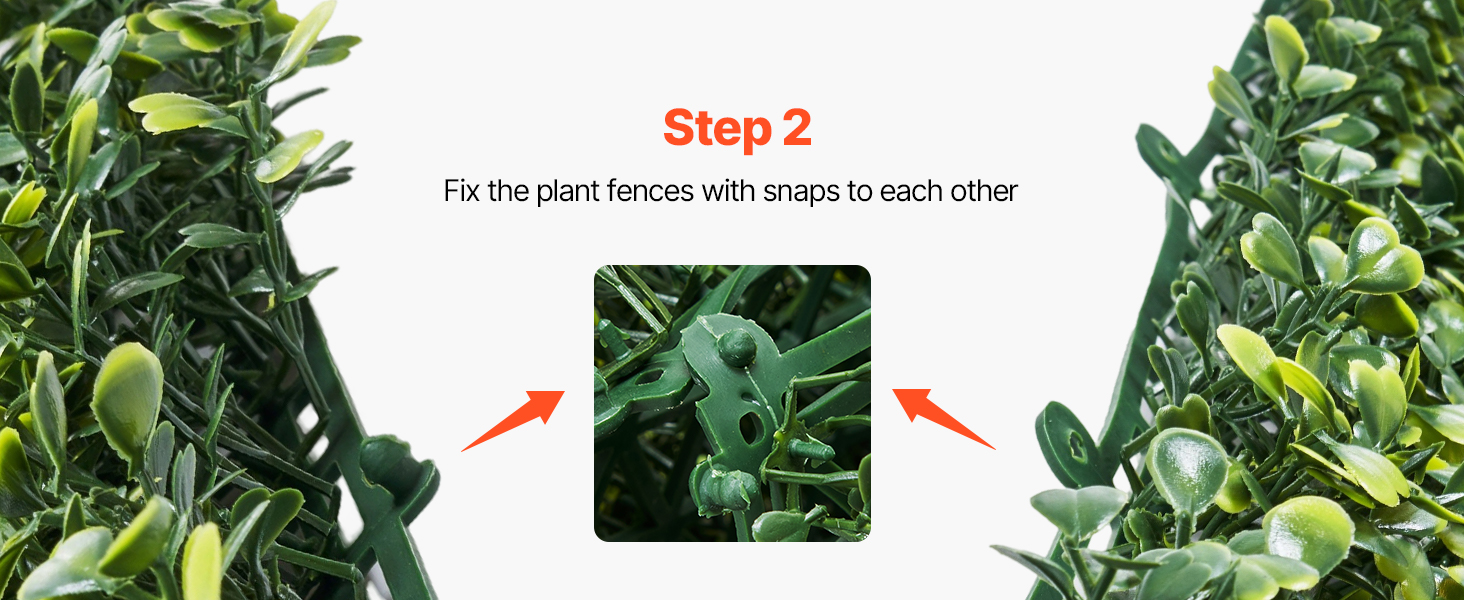 Step 2

Fix the plant fences with snaps to each other