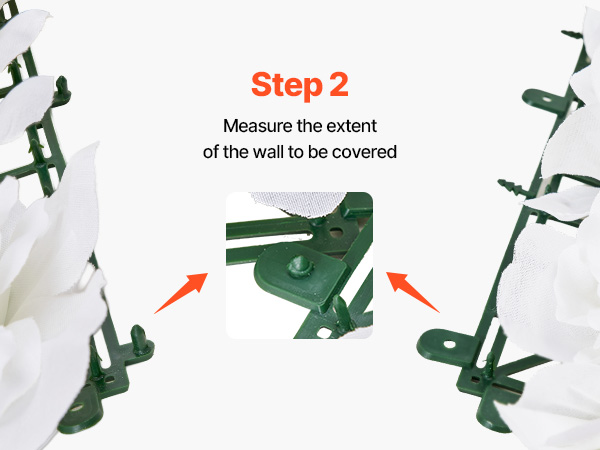 Step 2

Measure the extent of the wall to be covered