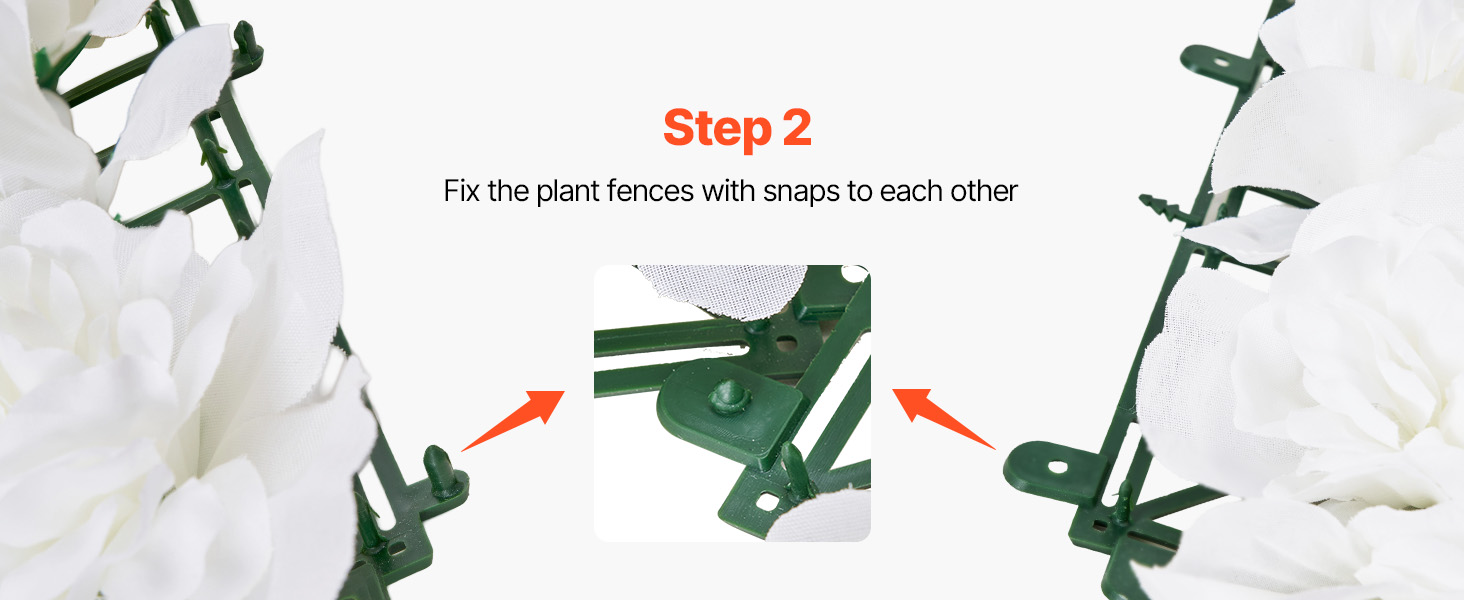 Step 2

Fix the plant fences with snaps to each other