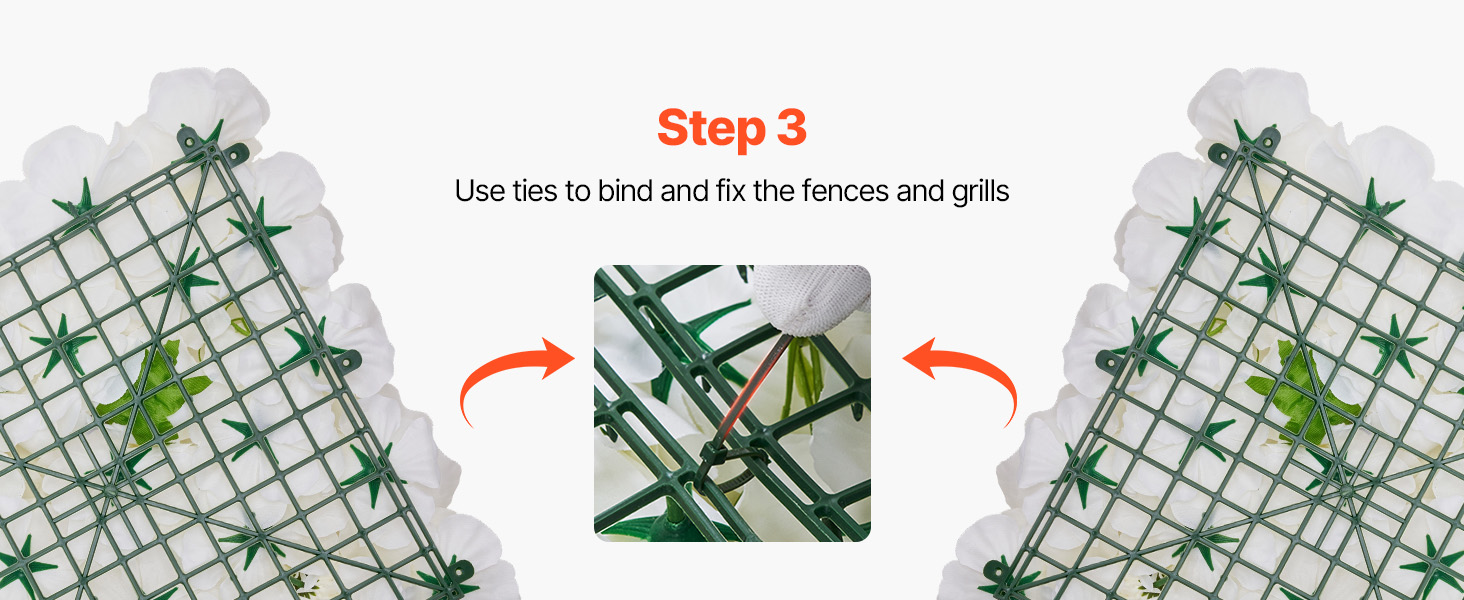 Step 3

Use ties to bind and fix the fences and grills