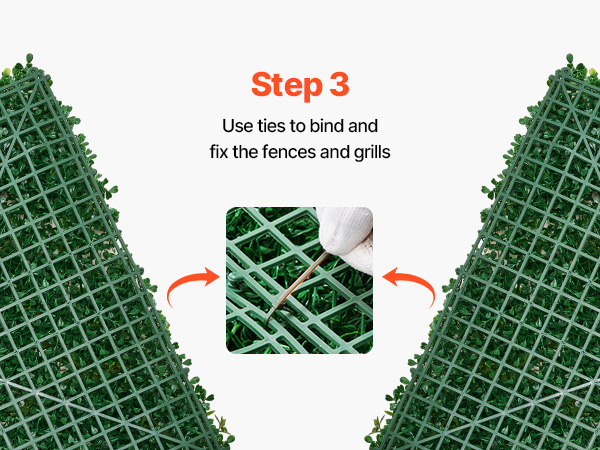 Step 3

Use ties to bind and fix the fences and grills